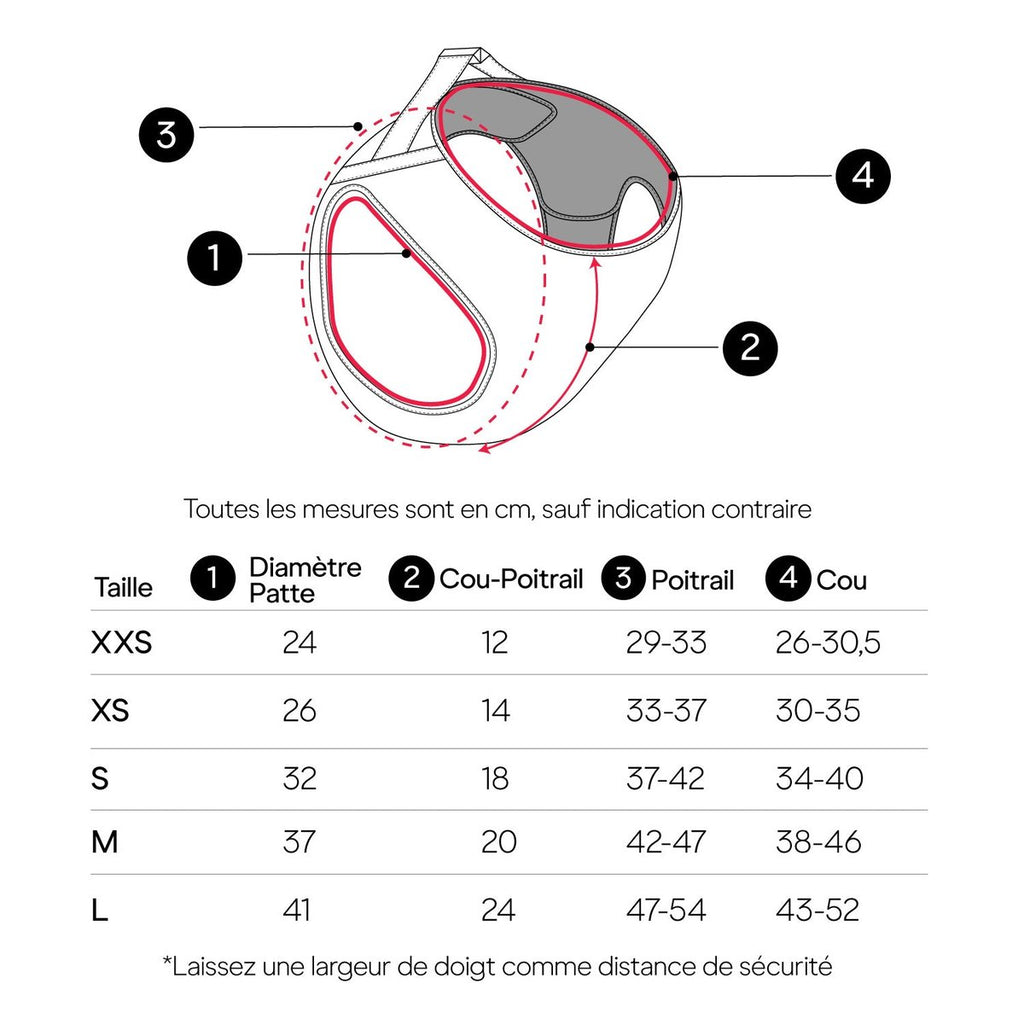 3

4

1

2

Toutes les mesures sont en cm, sauf indication contraire

| Taille | 1 Diamètre Patte | 2 Cou-Poitrail | 3 Poitrail | 4 Cou |
|---|---|---|---|---|
| XXS | 24 | 12 | 29-33 | 26-30,5 |
| XS | 26 | 14 | 33-37 | 30-35 |
| S | 32 | 18 | 37-42 | 34-40 |
| M | 37 | 20 | 42-47 | 38-46 |
| L | 41 | 24 | 47-54 | 43-52 |

*Laissez une largeur de doigt comme distance de sécurité